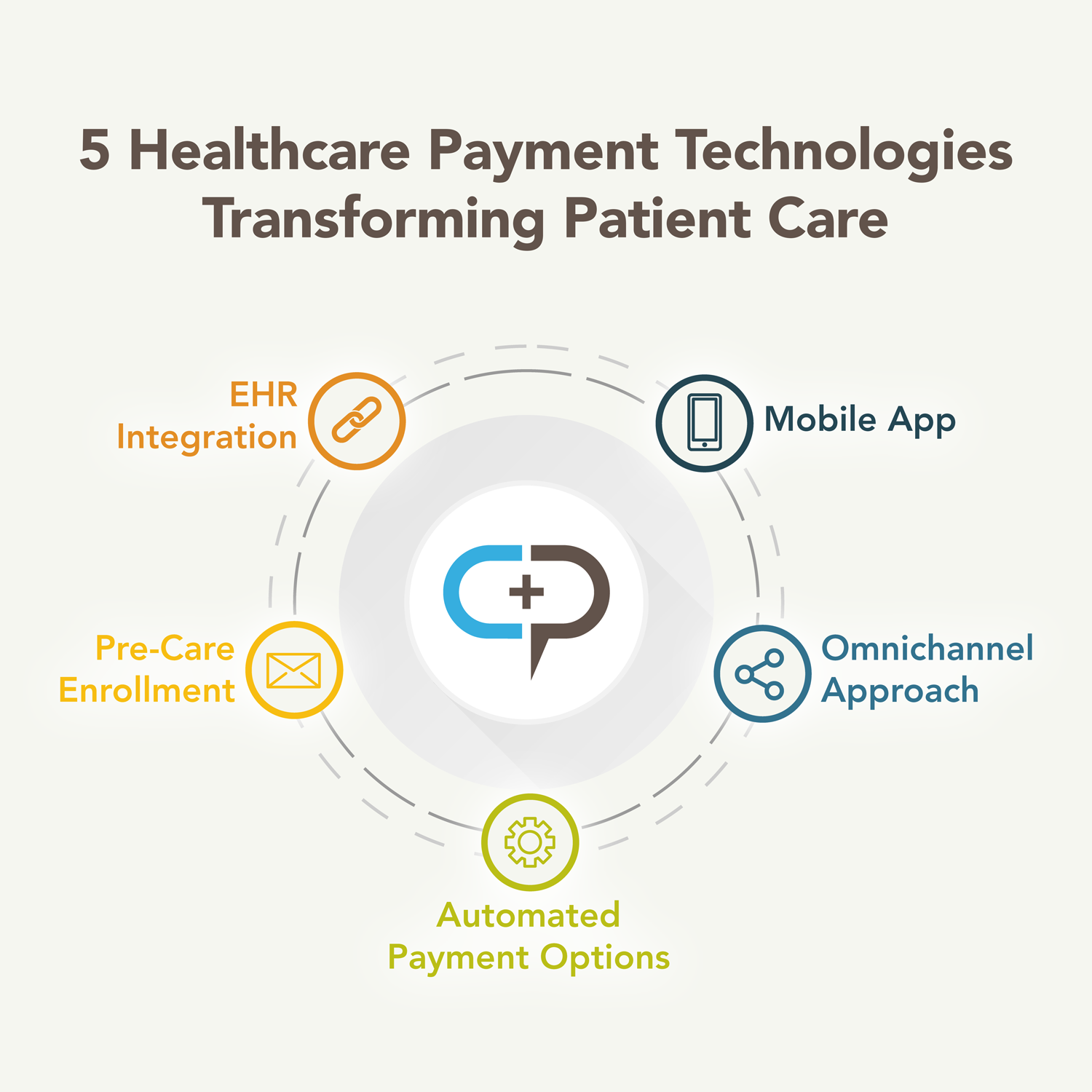 5 Healthcare Payment Technologies Transforming Patient Care

EHR Integration

Mobile App

Pre-Care Enrollment

Omnichannel Approach

Automated Payment Options